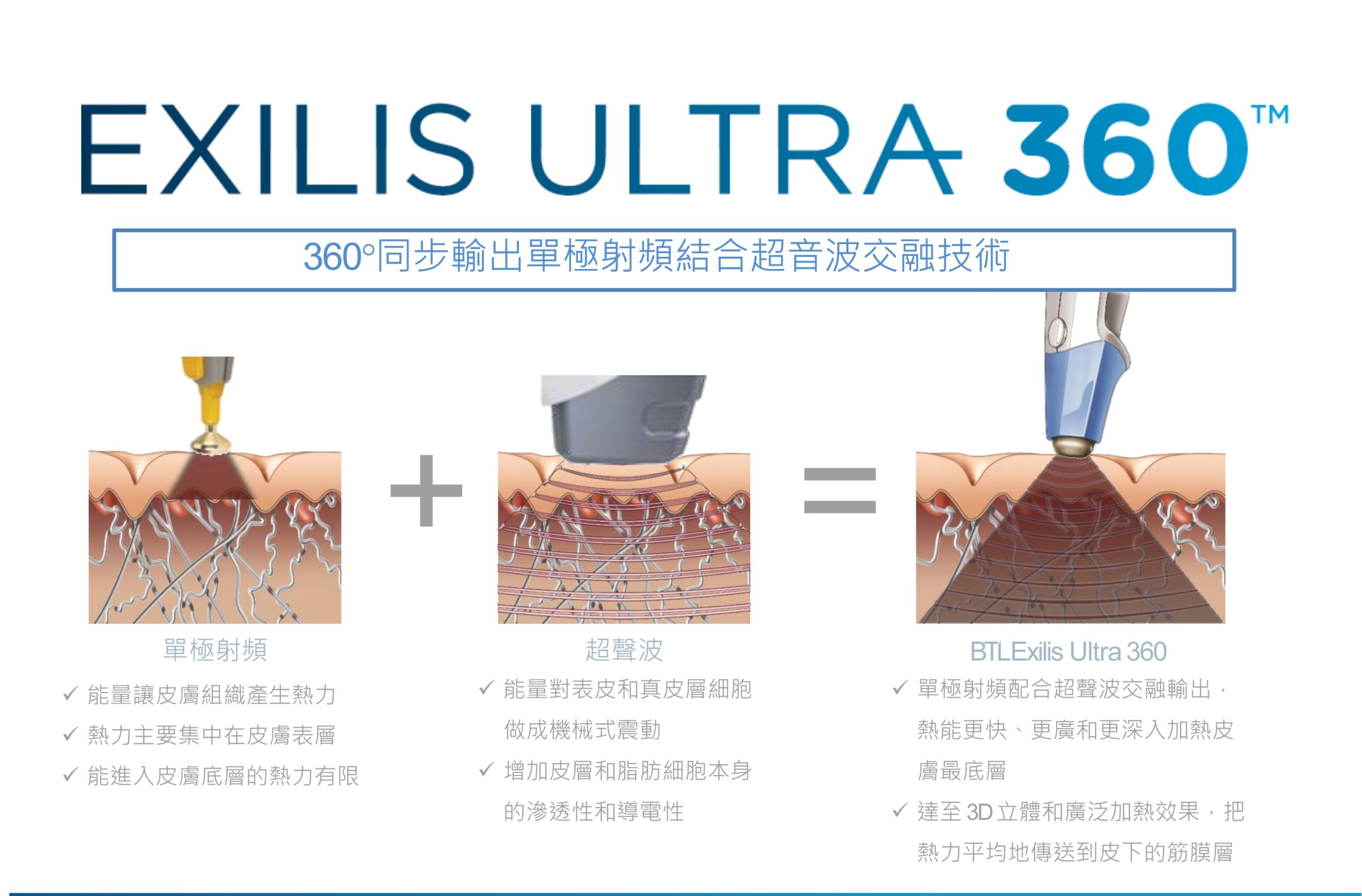 EXILIS ULTRA 360™

360°同步輸出單極射頻結合超音波交融技術

+

=

單極射頻

✓ 能量讓皮膚組織產生熱力
✓ 熱力主要集中在皮膚表層
✓ 能進入皮膚底層的熱力有限

超聲波

✓ 能量對表皮和真皮層細胞做成機械式震動
✓ 增加皮層和脂肪細胞本身的滲透性和導電性

BTLExilis Ultra 360

✓ 單極射頻配合超聲波交融輸出，熱能更快、更廣和更深入加熱皮膚最底層
✓ 達至 3D 立體和廣泛加熱效果，把熱力平均地傳送到皮下的筋膜層